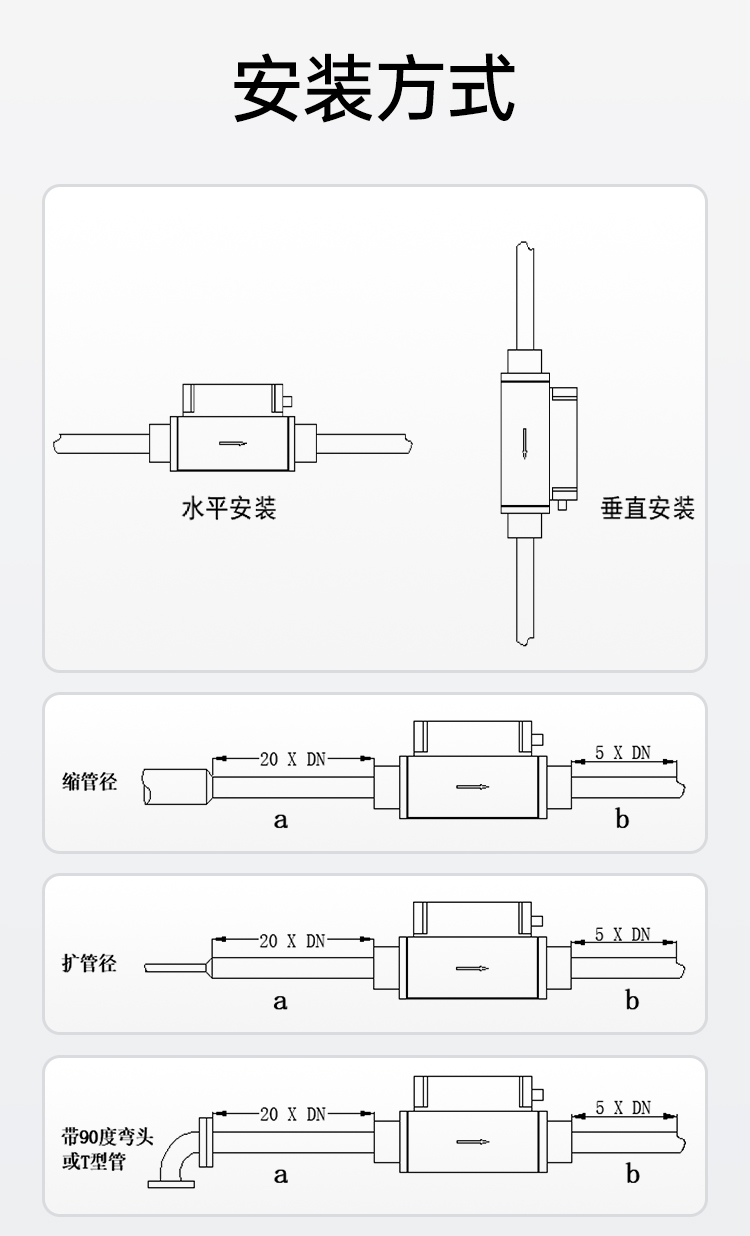 安装方式

水平安装

垂直安装

缩管径

20 X DN

5 X DN

a

b

扩管径

20 X DN

5 X DN

a

b

带90度弯头或T型管

20 X DN

5 X DN

a

b